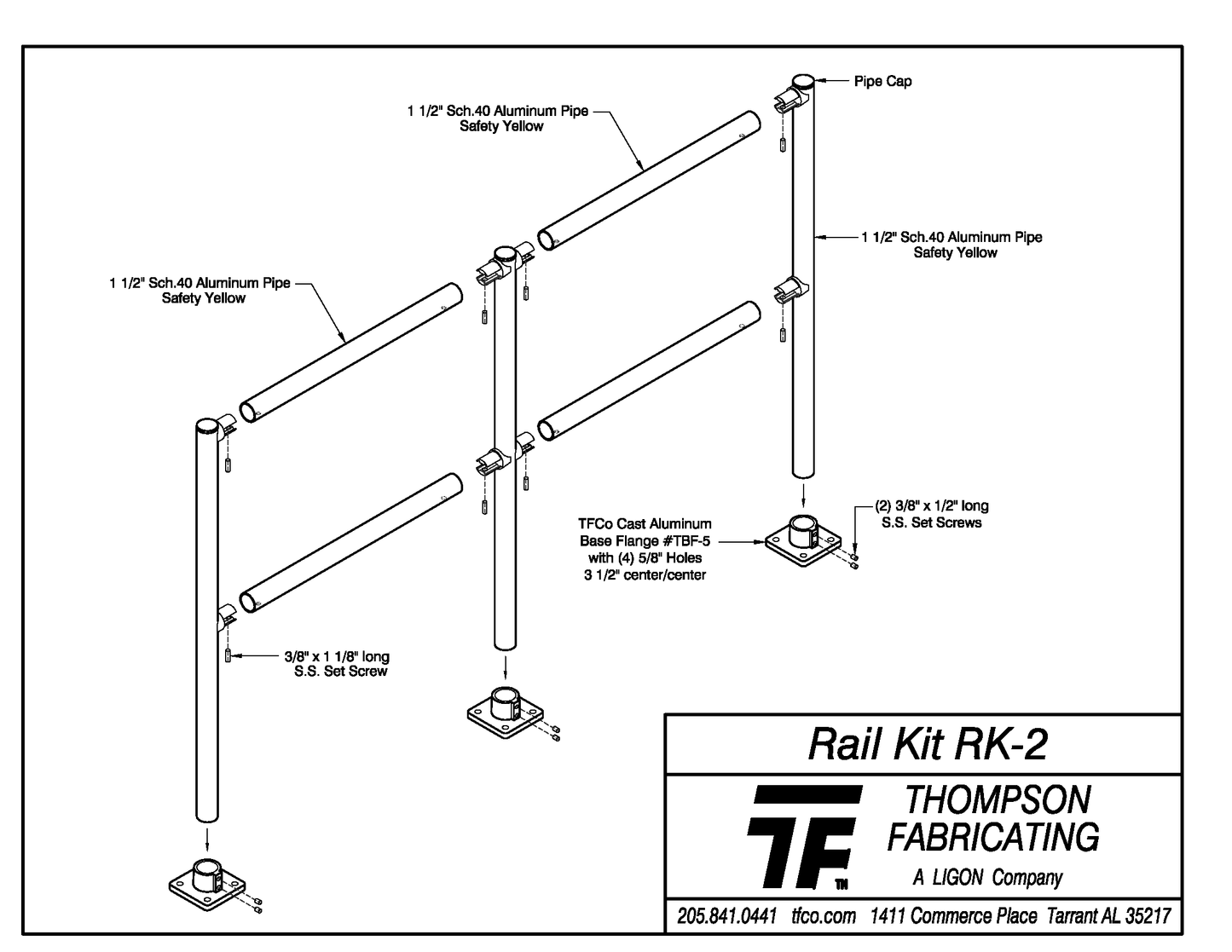 Pipe Cap

1 1/2" Sch.40 Aluminum Pipe
Safety Yellow

1 1/2" Sch.40 Aluminum Pipe
Safety Yellow

1 1/2" Sch.40 Aluminum Pipe
Safety Yellow

TFCo Cast Aluminum
Base Flange #TBF-5
with (4) 5/8" Holes
3 1/2" center/center

(2) 3/8" x 1/2" long
S.S. Set Screws

3/8" x 1 1/8" long
S.S. Set Screw

Rail Kit RK-2

TF TM

THOMPSON
FABRICATING
A LIGON Company

205.841.0441 tfco.com 1411 Commerce Place Tarrant AL 35217