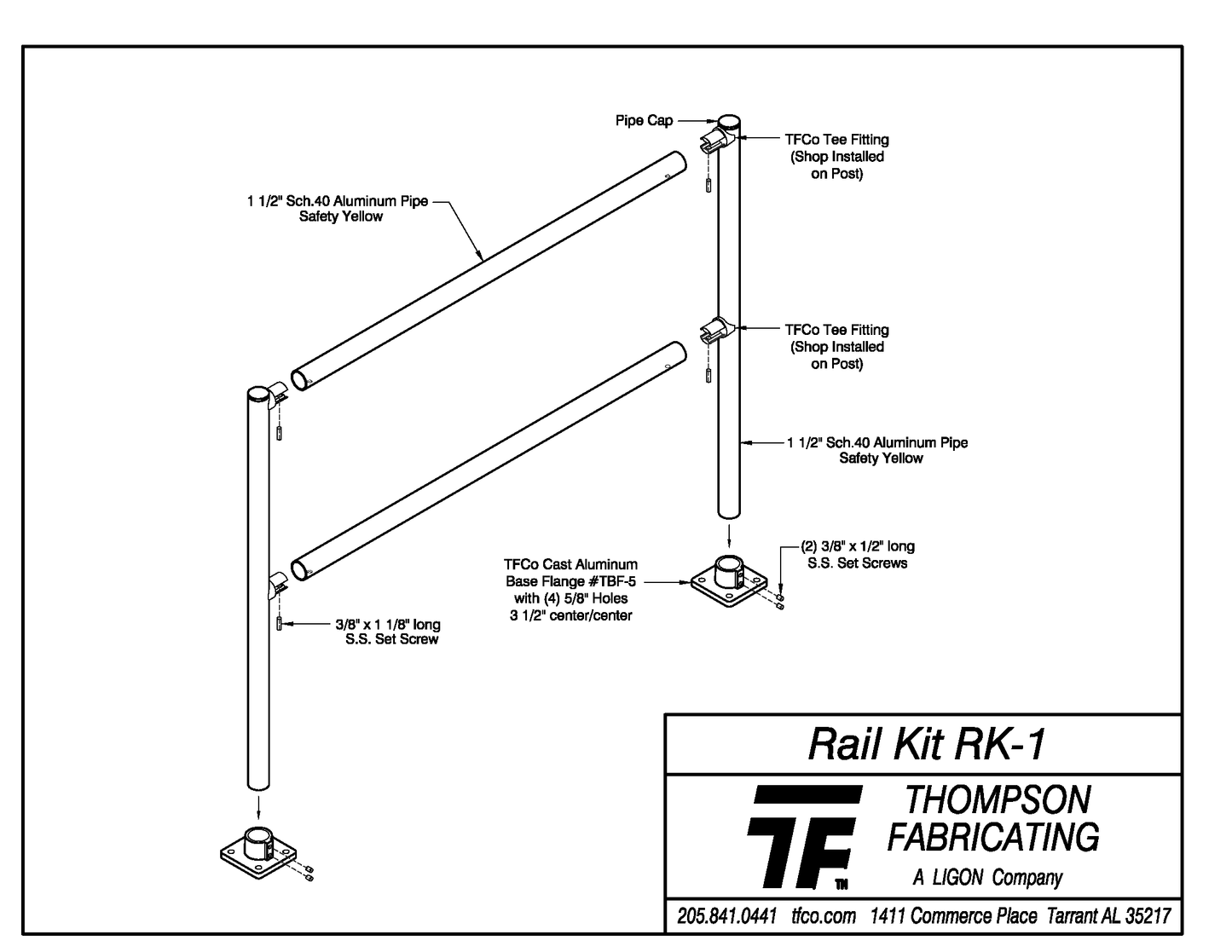 Pipe Cap

TFCo Tee Fitting (Shop Installed on Post)

1 1/2" Sch.40 Aluminum Pipe Safety Yellow

TFCo Tee Fitting (Shop Installed on Post)

1 1/2" Sch.40 Aluminum Pipe Safety Yellow

(2) 3/8" x 1/2" long S.S. Set Screws

TFCo Cast Aluminum Base Flange #TBF-5 with (4) 5/8" Holes 3 1/2" center/center

3/8" x 1 1/8" long S.S. Set Screw

Rail Kit RK-1

TF TM

THOMPSON FABRICATING

A LIGON Company

205.841.0441 tfco.com 1411 Commerce Place Tarrant AL 35217