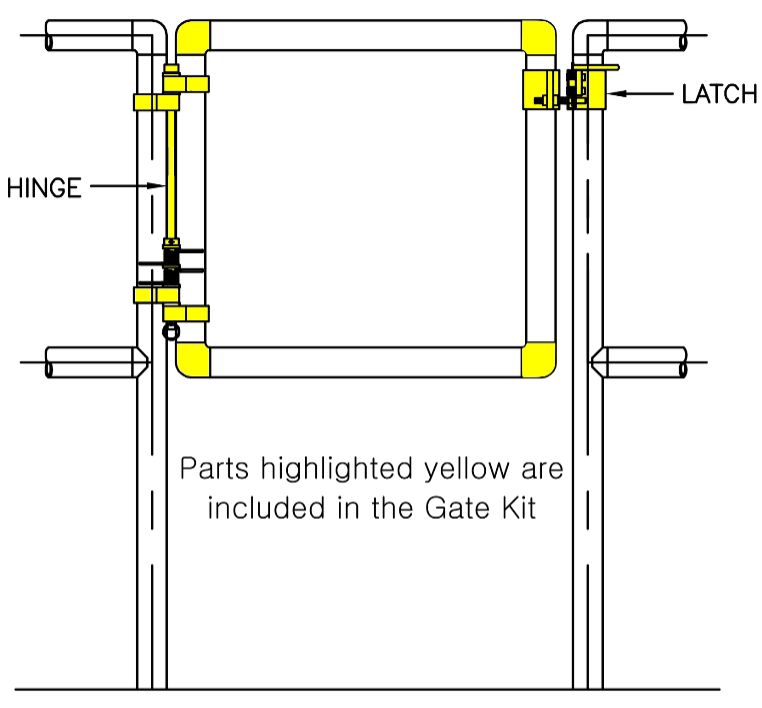 LATCH

HINGE

Parts highlighted yellow are included in the Gate Kit