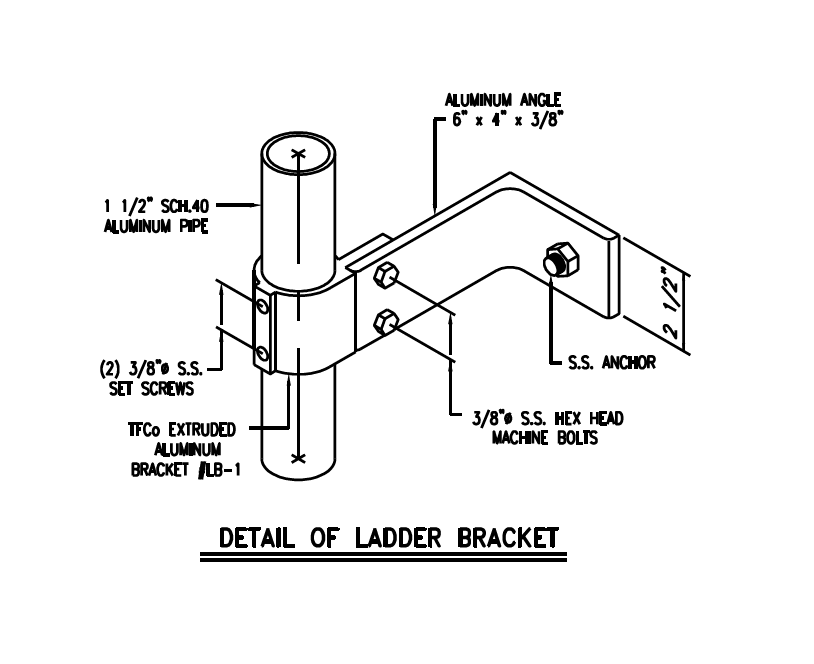 ALUMINUM ANGLE
6" x 4" x 3/8"

1 1/2" SCH.40
ALUMINUM PIPE

2 1/2"

S.S. ANCHOR

(2) 3/8"ø S.S.
SET SCREWS

3/8"ø S.S. HEX HEAD
MACHINE BOLTS

TFCo EXTRUDED
ALUMINUM
BRACKET #LB-1

DETAIL OF LADDER BRACKET